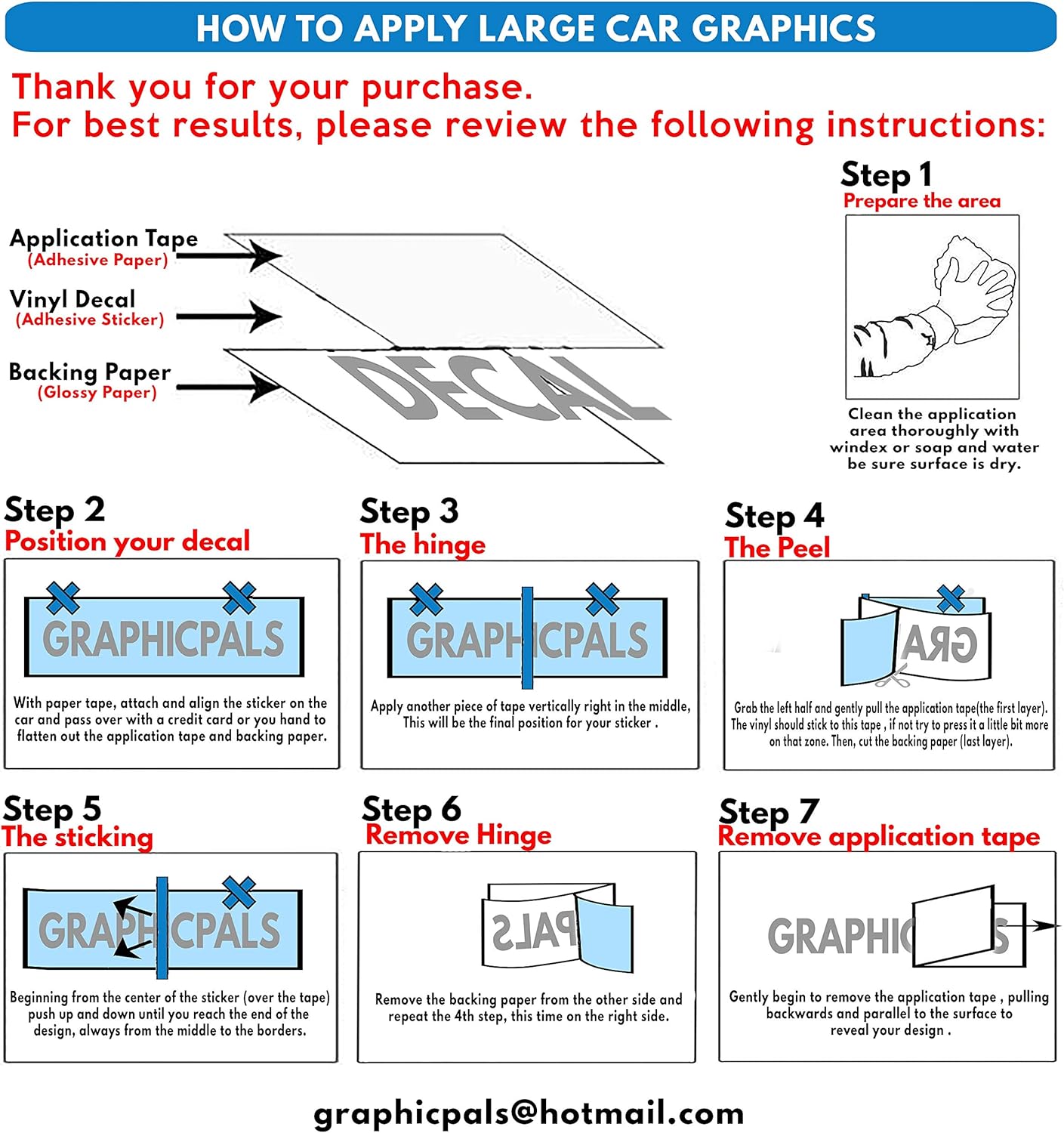 HOW TO APPLY LARGE CAR GRAPHICS

Thank you for your purchase.
For best results, please review the following instructions:

Application Tape
(Adhesive Paper)

Vinyl Decal
(Adhesive Sticker)

Backing Paper
(Glossy Paper)

DECAL

Step 1
Prepare the area

Clean the application area thoroughly with windex or soap and water be sure surface is dry.

Step 2
Position your decal

GRAPHICPALS

With paper tape, attach and align the sticker on the car and pass over with a credit card or you hand to flatten out the application tape and backing paper.

Step 3
The hinge

GRAPHICPALS

Apply another piece of tape vertically right in the middle, This will be the final position for your sticker .

Step 4
The Peel

GRA

Grab the left half and gently pull the application tape(the first layer). The vinyl should stick to this tape , if not try to press it a little bit more on that zone. Then, cut the backing paper (last layer).

Step 5
The sticking

GRAPHICPALS

Beginning from the center of the sticker (over the tape) push up and down until you reach the end of the design, always from the middle to the borders.

Step 6
Remove Hinge

PALS

Remove the backing paper from the other side and repeat the 4th step, this time on the right side.

Step 7
Remove application tape

GRAPHIC S

Gently begin to remove the application tape , pulling backwards and parallel to the surface to reveal your design .

graphicpals@hotmail.com